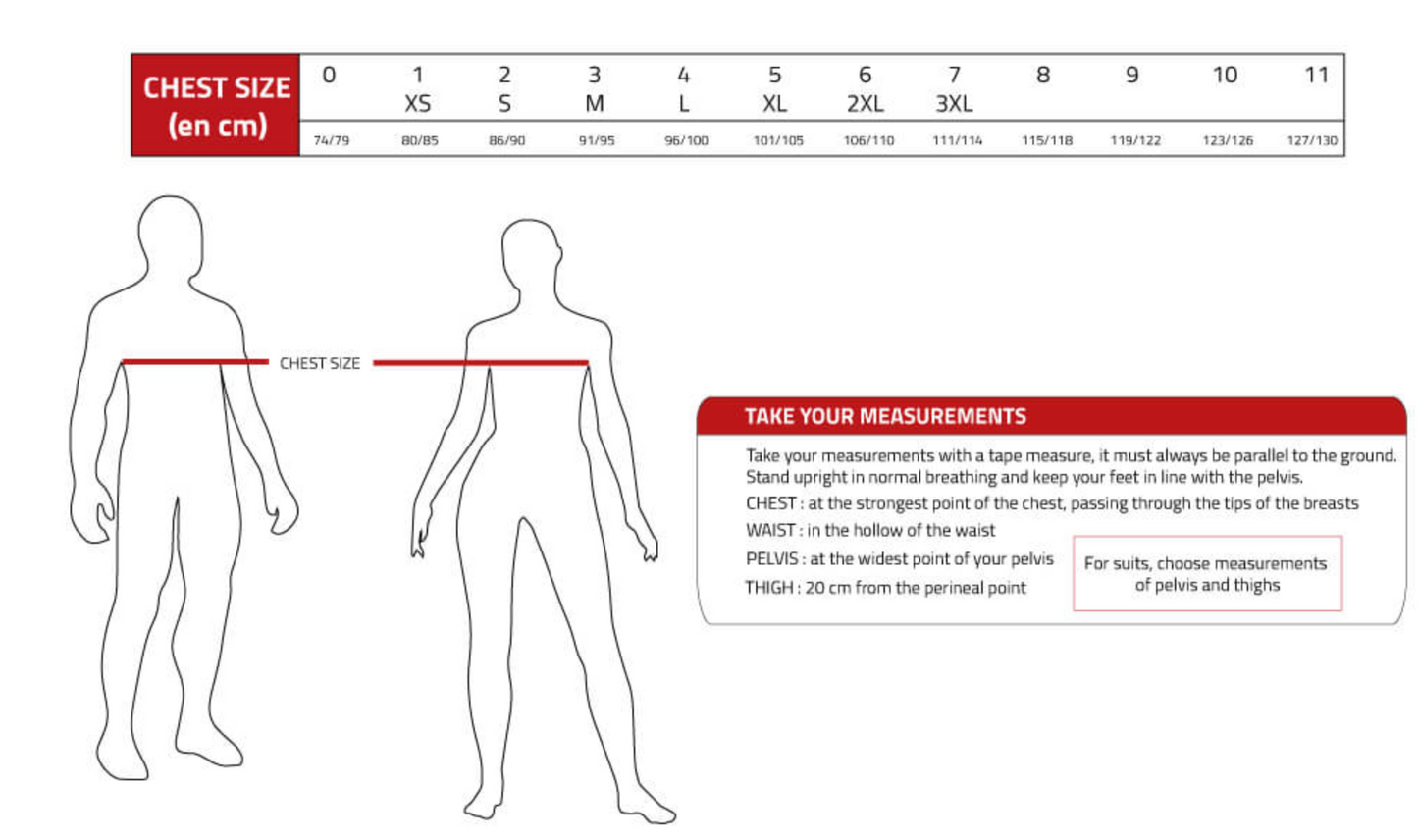 | CHEST SIZE (en cm) | 0 | 1 XS | 2 S | 3 M | 4 L | 5 XL | 6 2XL | 7 3XL | 8 | 9 | 10 | 11 |
|---|---|---|---|---|---|---|---|---|---|---|---|---|
| | 74/79 | 80/85 | 86/90 | 91/95 | 96/100 | 101/105 | 106/110 | 111/114 | 115/118 | 119/122 | 123/126 | 127/130 |

CHEST SIZE

TAKE YOUR MEASUREMENTS

Take your measurements with a tape measure, it must always be parallel to the ground. Stand upright in normal breathing and keep your feet in line with the pelvis.

CHEST : at the strongest point of the chest, passing through the tips of the breasts

WAIST : in the hollow of the waist

PELVIS : at the widest point of your pelvis

THIGH : 20 cm from the perineal point

For suits, choose measurements of pelvis and thighs